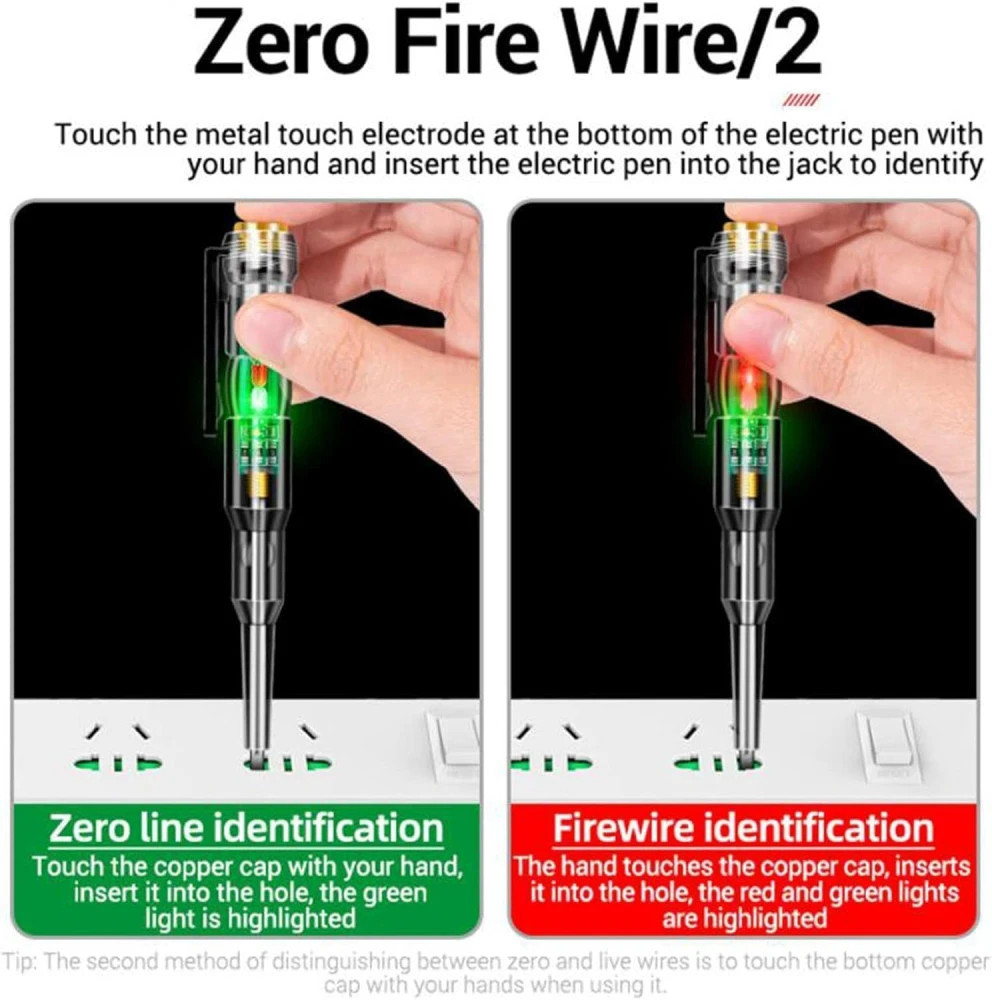 Zero Fire Wire/2

Touch the metal touch electrode at the bottom of the electric pen with your hand and insert the electric pen into the jack to identify

Zero line identification
Touch the copper cap with your hand, insert it into the hole, the green light is highlighted

Firewire identification
The hand touches the copper cap, inserts it into the hole, the red and green lights are highlighted

Tip: The second method of distinguishing between zero and live wires is to touch the bottom copper cap with your hands when using it.