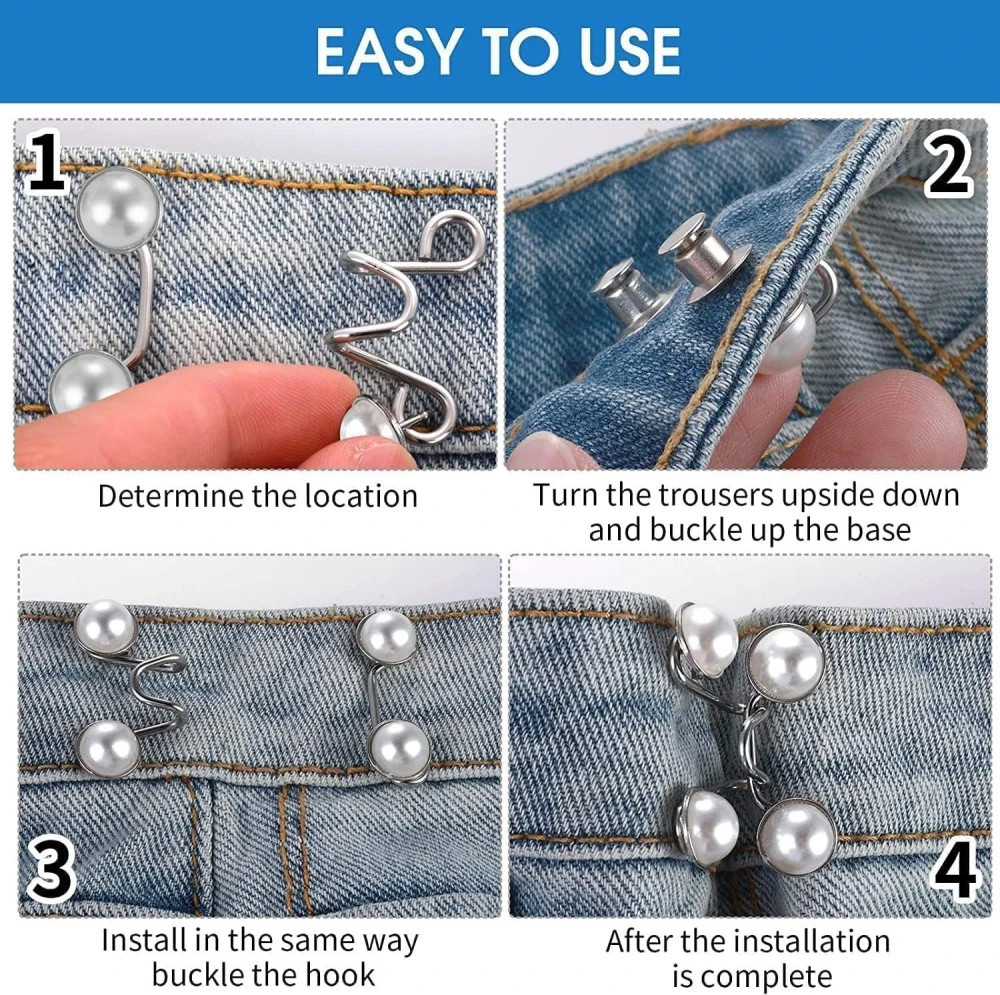 EASY TO USE

1

Determine the location

2

Turn the trousers upside down and buckle up the base

3

Install in the same way buckle the hook

4

After the installation is complete