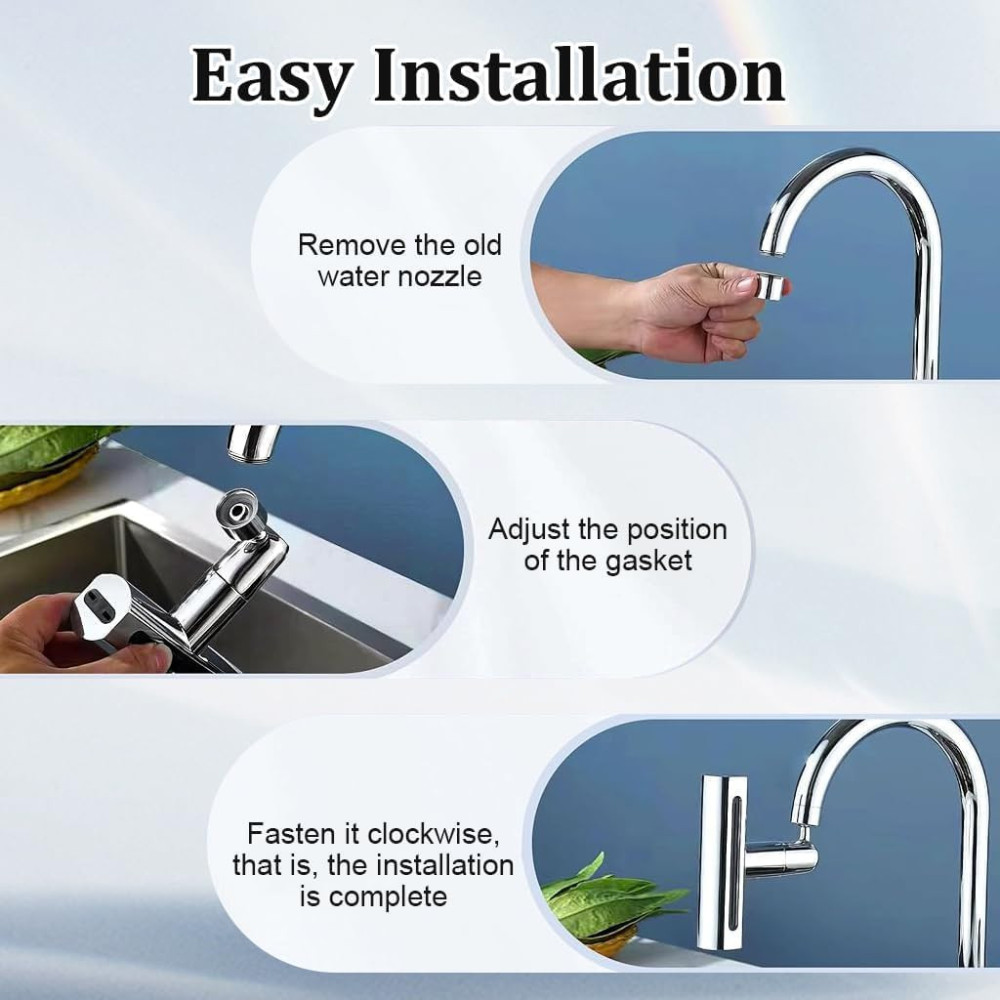 Easy Installation

Remove the old water nozzle

Adjust the position of the gasket

Fasten it clockwise, that is, the installation is complete