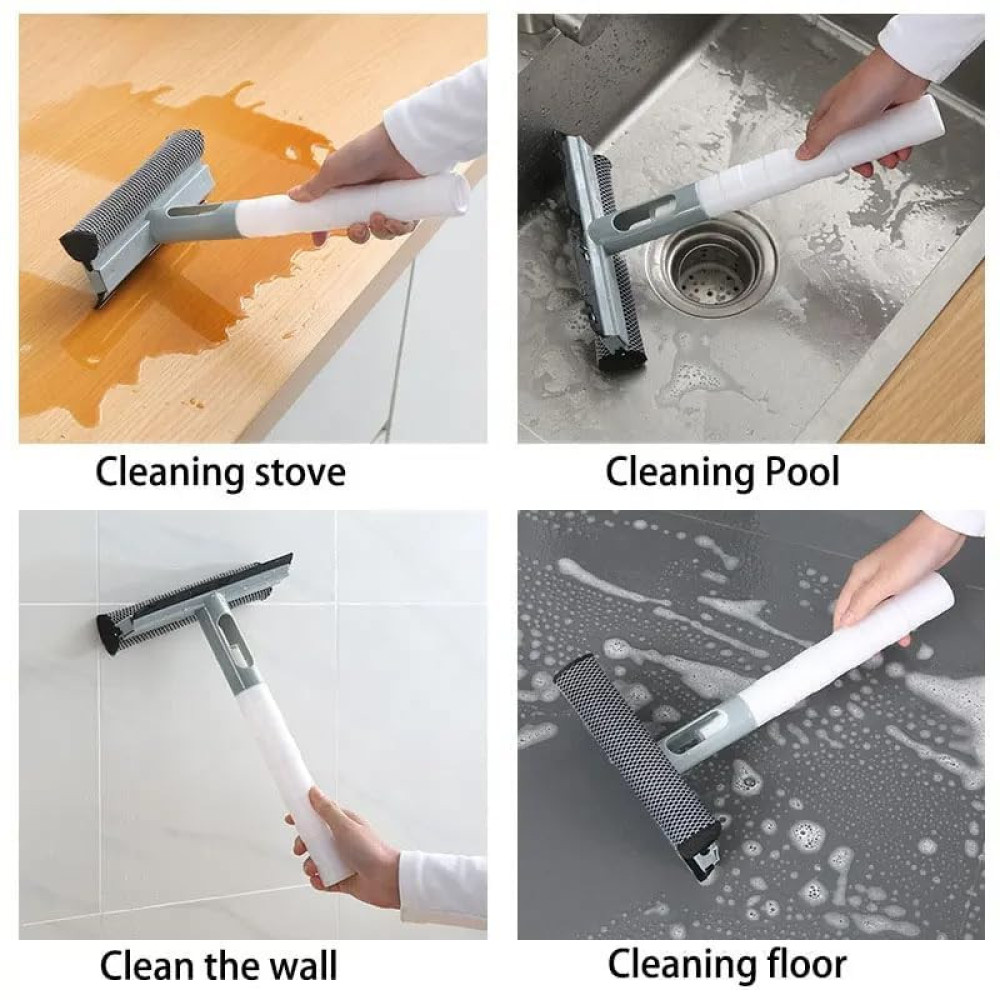 Cleaning stove

Cleaning Pool

Clean the wall

Cleaning floor