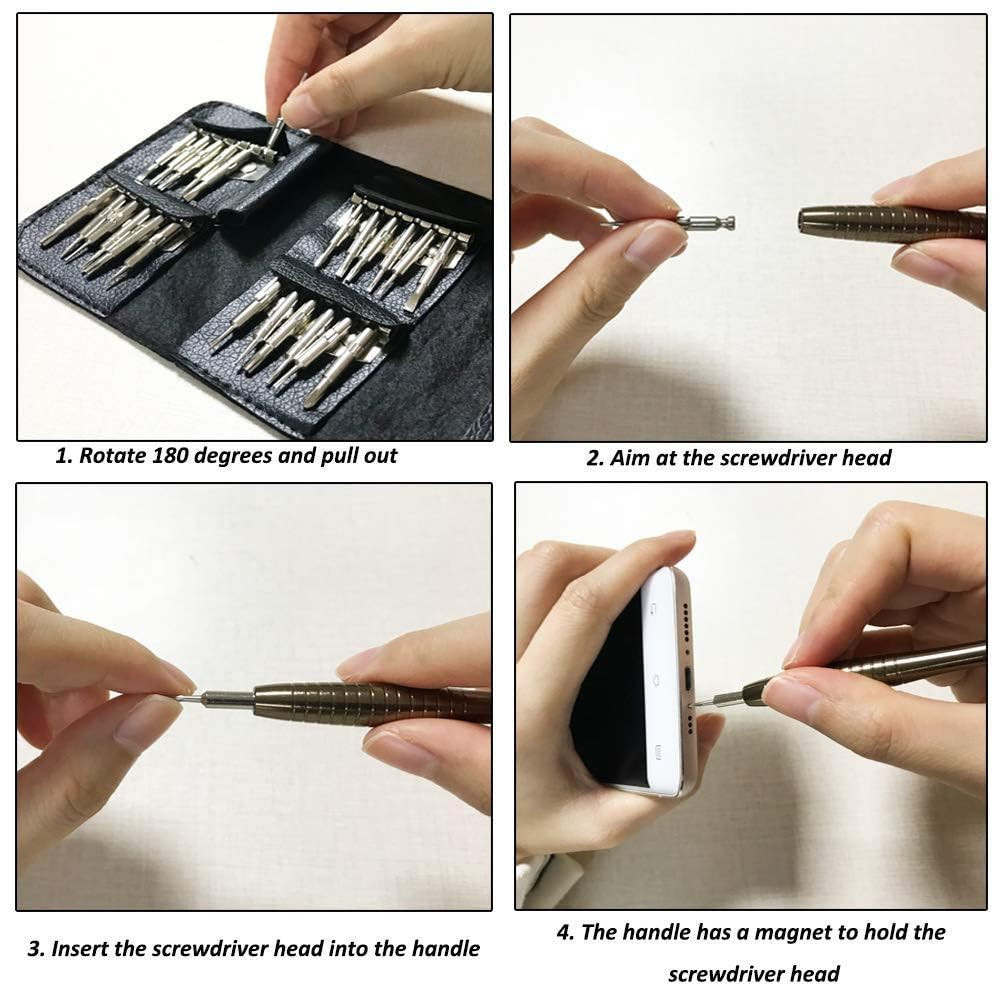 1. Rotate 180 degrees and pull out

2. Aim at the screwdriver head

3. Insert the screwdriver head into the handle

4. The handle has a magnet to hold the screwdriver head